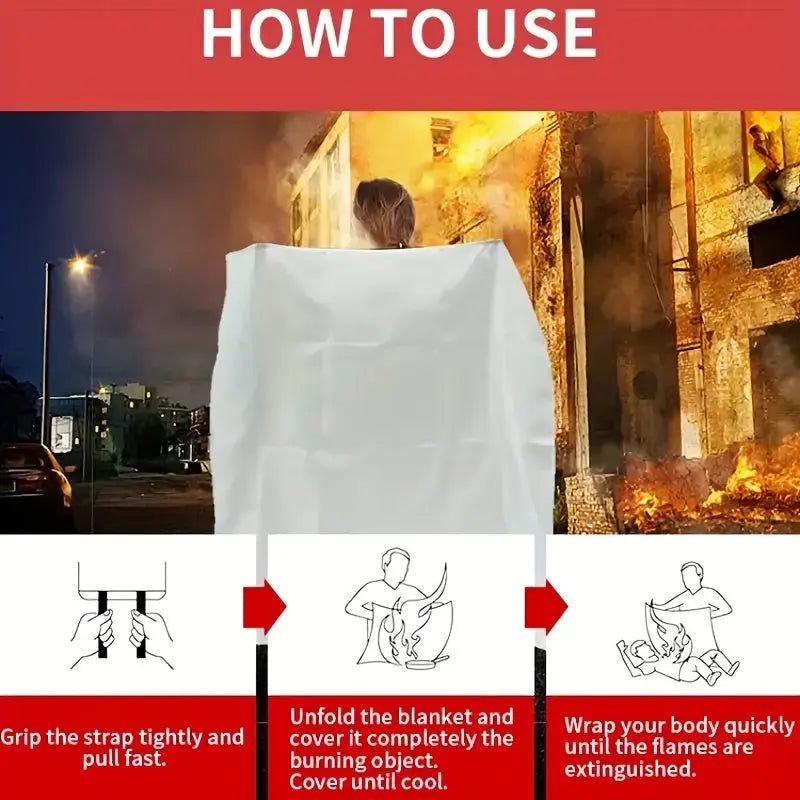 HOW TO USE

Grip the strap tightly and pull fast.

Unfold the blanket and cover it completely the burning object. Cover until cool.

Wrap your body quickly until the flames are extinguished.